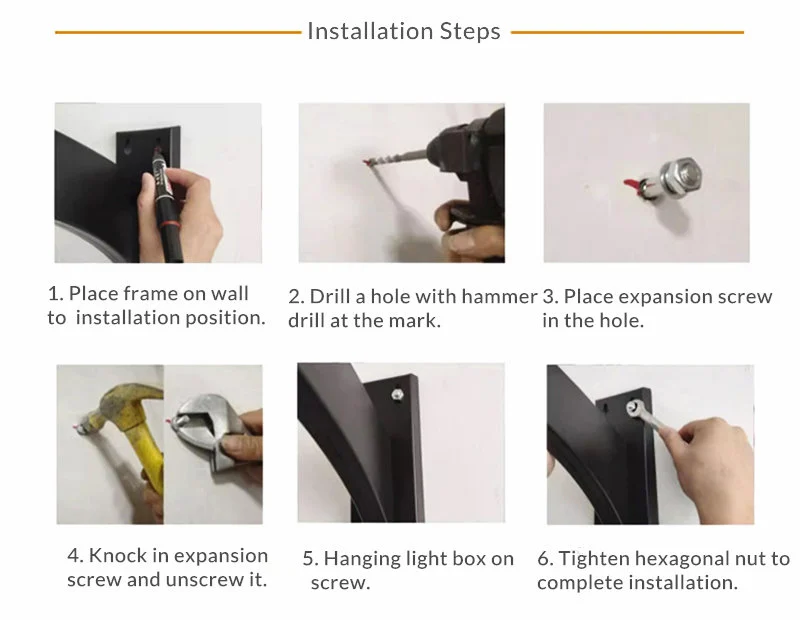 Installation Steps

1. Place frame on wall to installation position.

2. Drill a hole with hammer drill at the mark.

3. Place expansion screw in the hole.

4. Knock in expansion screw and unscrew it.

5. Hanging light box on screw.

6. Tighten hexagonal nut to complete installation.